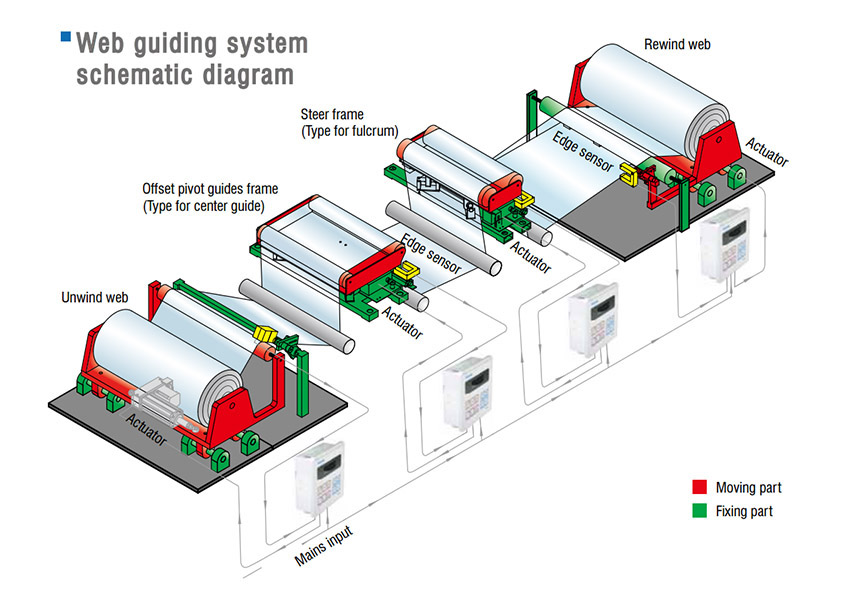 Web guiding system schematic diagram

Rewind web

Steer frame
(Type for fulcrum)

Edge sensor

Actuator

Offset pivot guides frame
(Type for center guide)

Edge sensor

Actuator

Unwind web

Actuator

Actuator

Mains input

Moving part
Fixing part